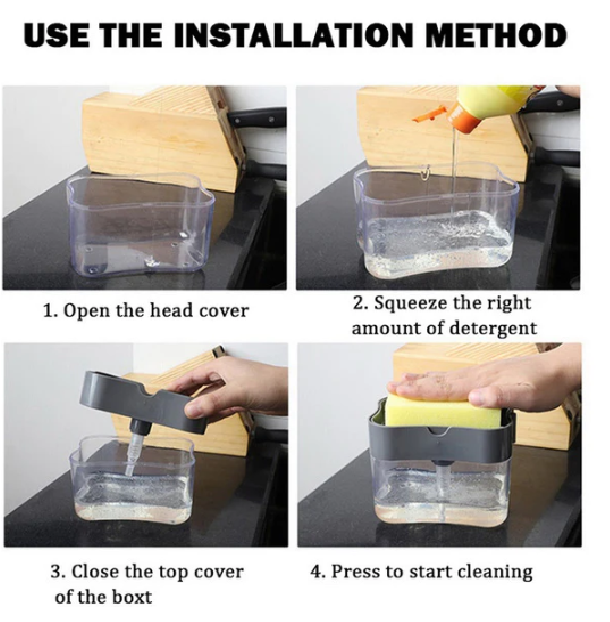 USE THE INSTALLATION METHOD

1. Open the head cover

2. Squeeze the right amount of detergent

3. Close the top cover of the boxt

4. Press to start cleaning