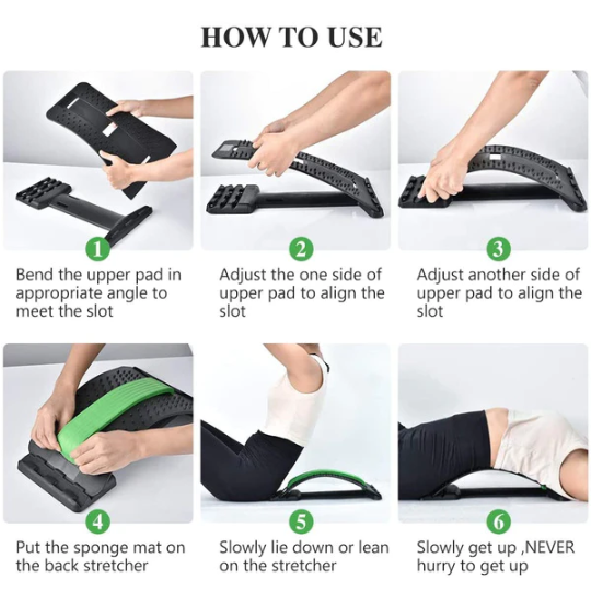 HOW TO USE

1
Bend the upper pad in appropriate angle to meet the slot

2
Adjust the one side of upper pad to align the slot

3
Adjust another side of upper pad to align the slot

4
Put the sponge mat on the back stretcher

5
Slowly lie down or lean on the stretcher

6
Slowly get up ,NEVER hurry to get up